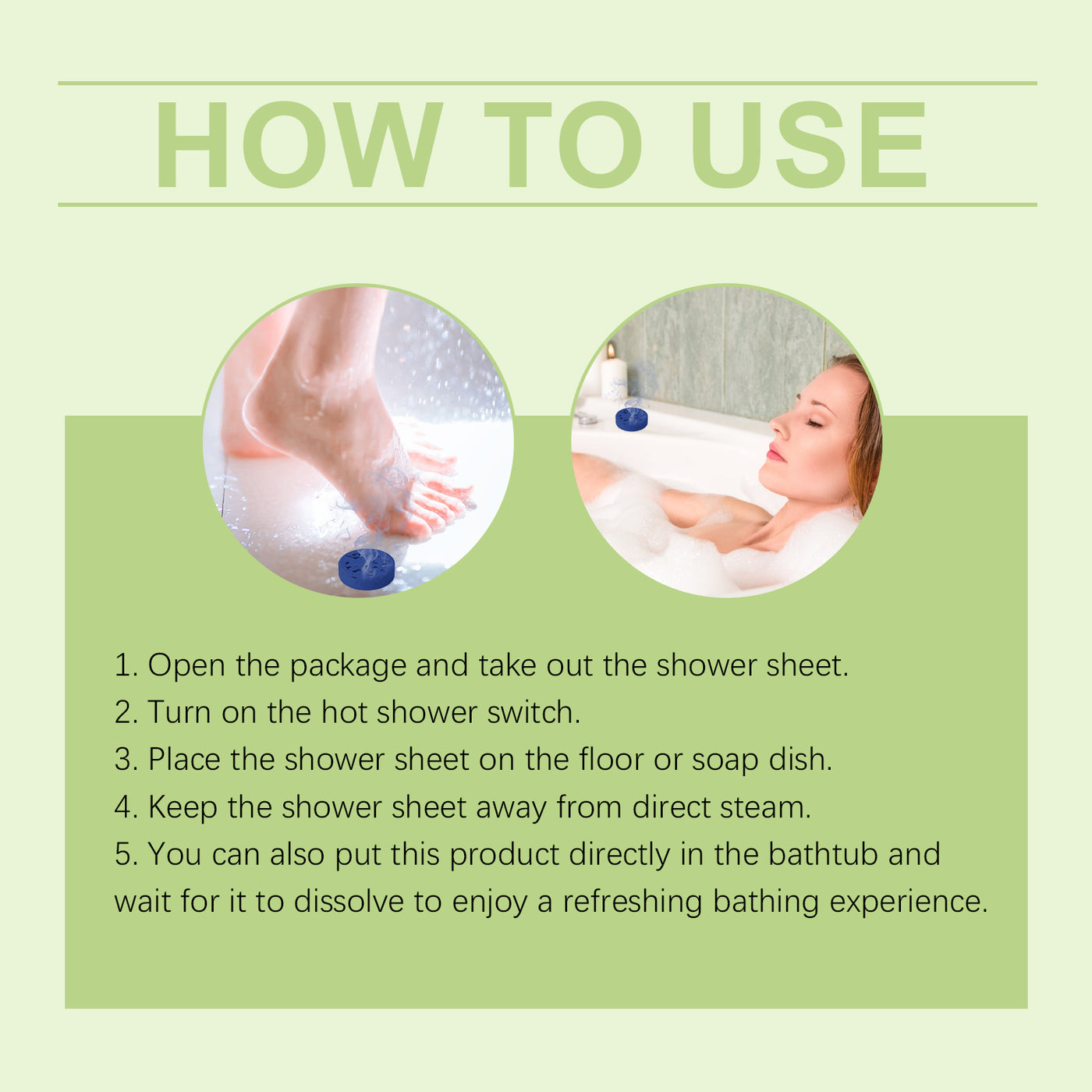 HOW TO USE

1. Open the package and take out the shower sheet.
2. Turn on the hot shower switch.
3. Place the shower sheet on the floor or soap dish.
4. Keep the shower sheet away from direct steam.
5. You can also put this product directly in the bathtub and wait for it to dissolve to enjoy a refreshing bathing experience.