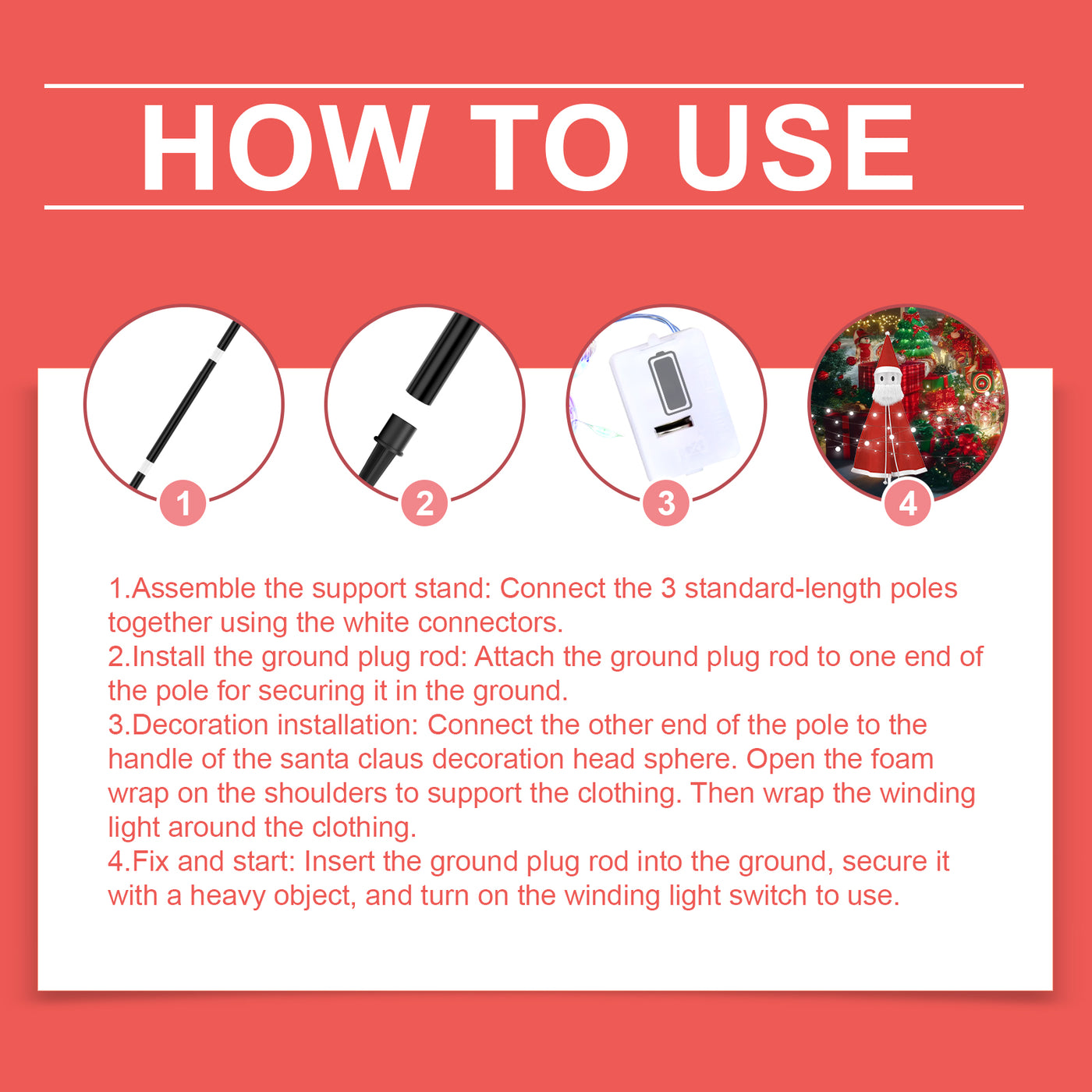 HOW TO USE

1

2

3

4

1.Assemble the support stand: Connect the 3 standard-length poles together using the white connectors.
2.Install the ground plug rod: Attach the ground plug rod to one end of the pole for securing it in the ground.
3.Decoration installation: Connect the other end of the pole to the handle of the santa claus decoration head sphere. Open the foam wrap on the shoulders to support the clothing. Then wrap the winding light around the clothing.
4.Fix and start: Insert the ground plug rod into the ground, secure it with a heavy object, and turn on the winding light switch to use.