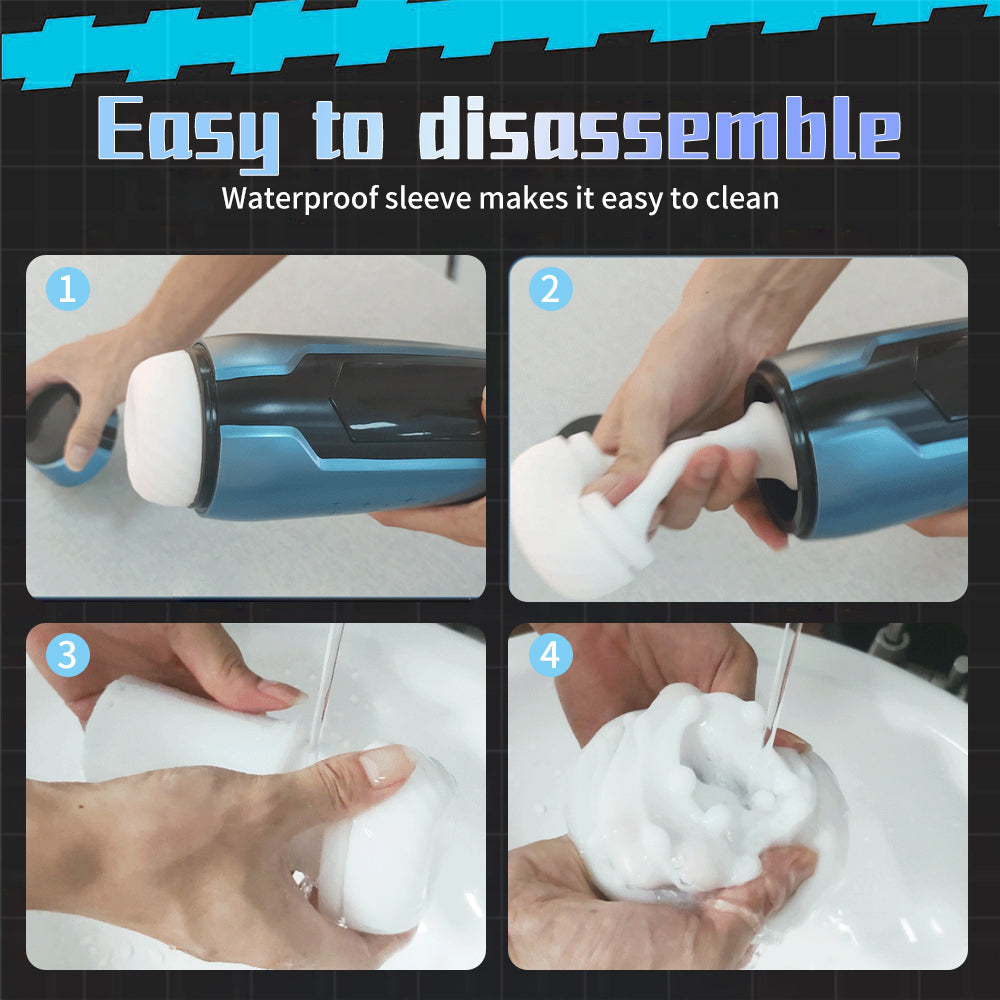 Easy to disassemble
Waterproof sleeve makes it easy to clean

1

2

3

4