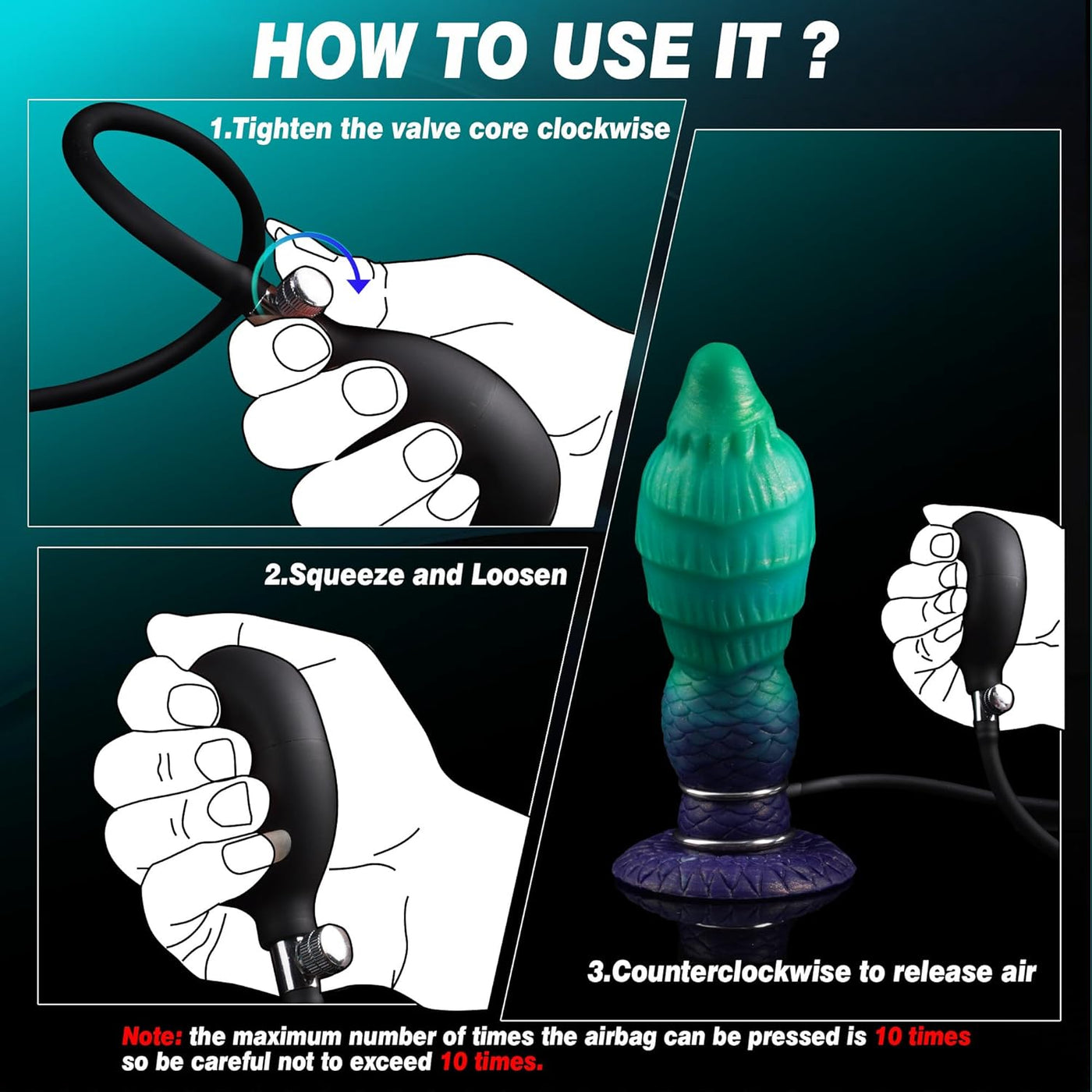 HOW TO USE IT ?

1.Tighten the valve core clockwise

2.Squeeze and Loosen

3.Counterclockwise to release air

Note: the maximum number of times the airbag can be pressed is 10 times so be careful not to exceed 10 times.