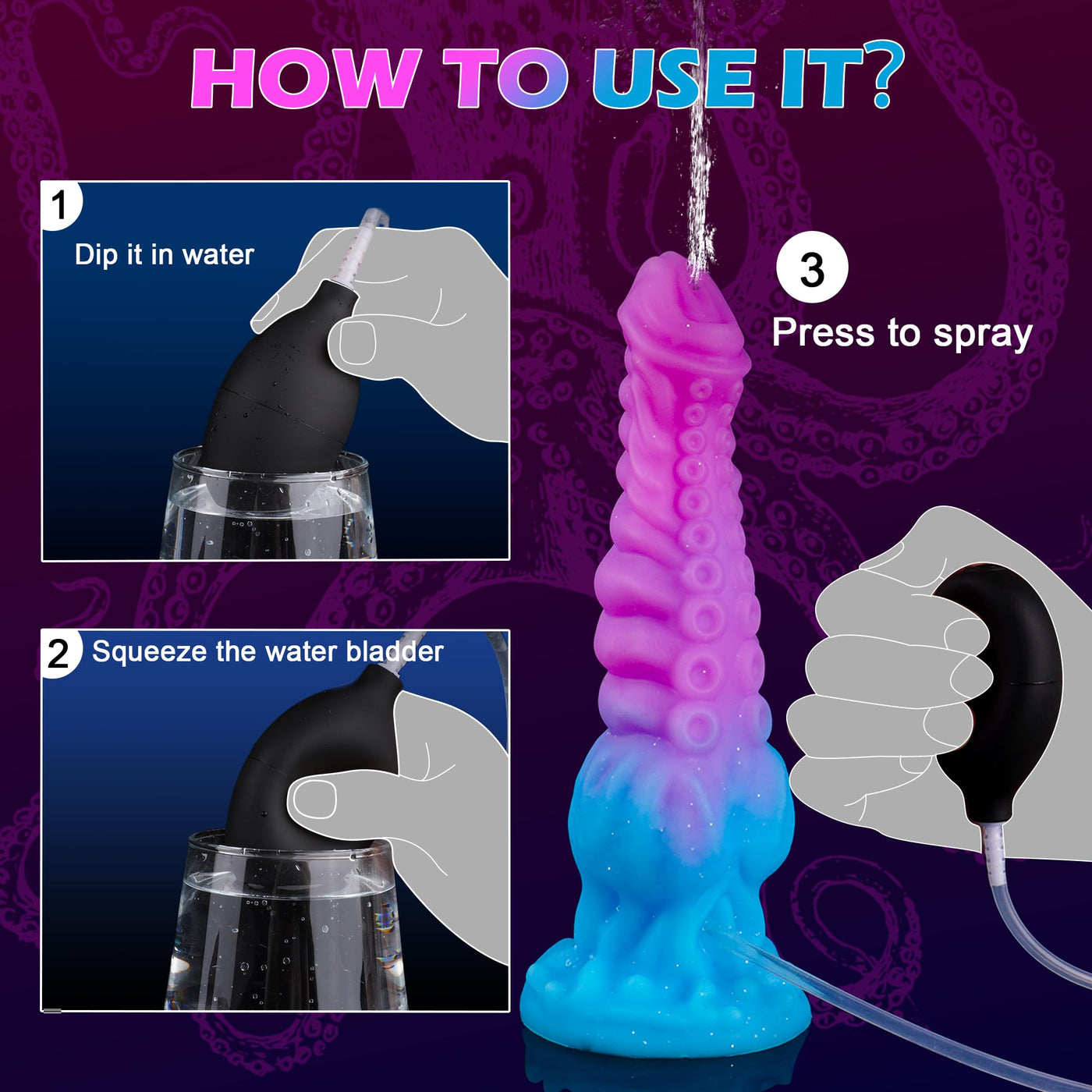 HOW TO USE IT?

1
Dip it in water

2 Squeeze the water bladder

3
Press to spray